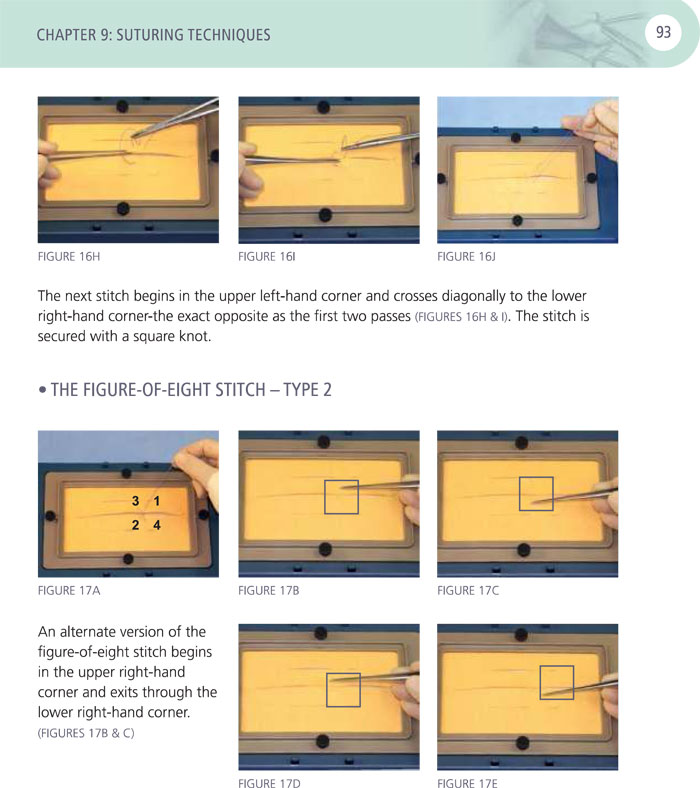 CHAPTER 9: SUTURING TECHNIQUES

93

FIGURE 16H

FIGURE 16I

FIGURE 16J

The next stitch begins in the upper left-hand corner and crosses diagonally to the lower right-hand corner-the exact opposite as the first two passes (FIGURES 16H & I). The stitch is secured with a square knot.

• THE FIGURE-OF-EIGHT STITCH – TYPE 2

3 1
2 4

FIGURE 17A

FIGURE 17B

FIGURE 17C

An alternate version of the figure-of-eight stitch begins in the upper right-hand corner and exits through the lower right-hand corner. (FIGURES 17B & C)

FIGURE 17D

FIGURE 17E